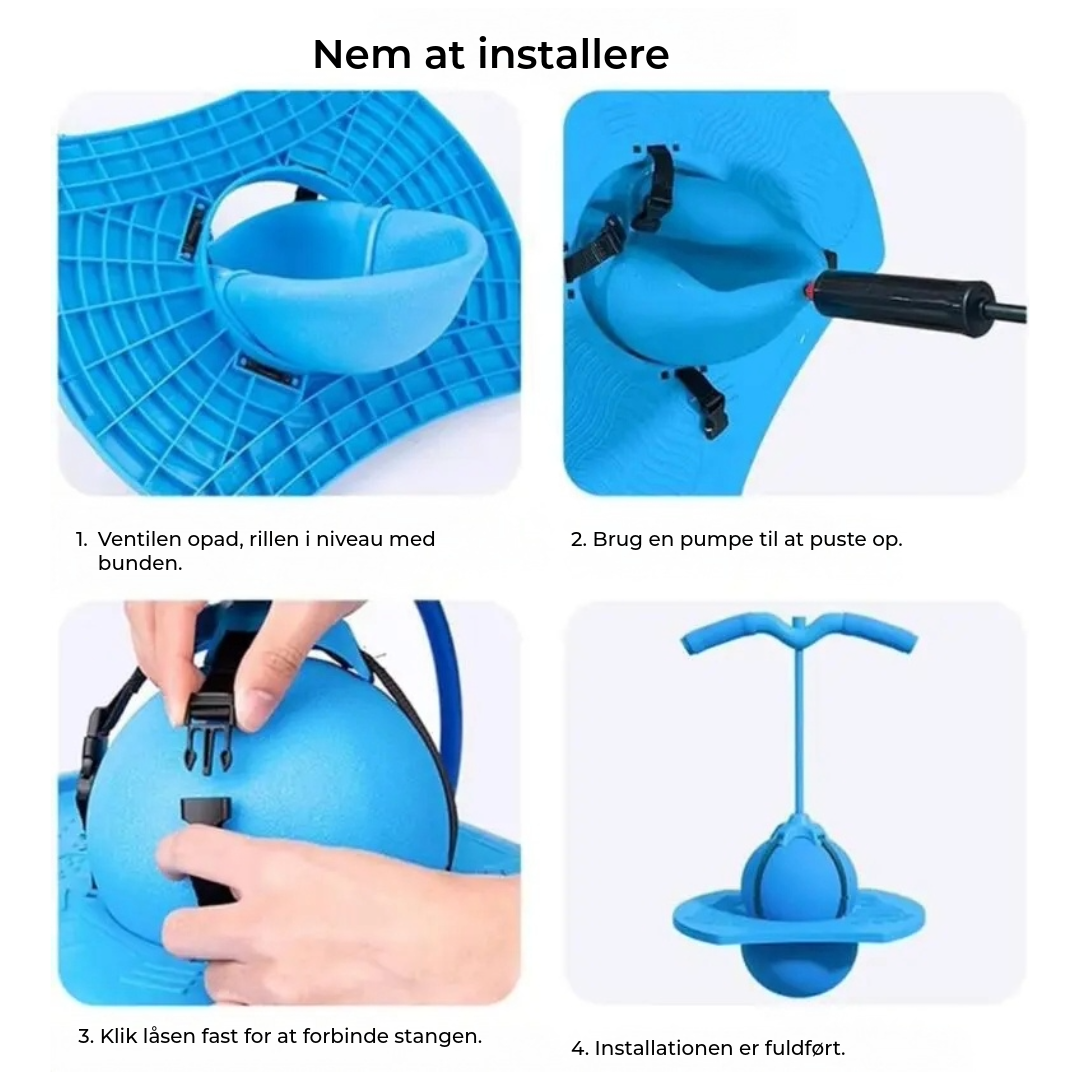 Nem at installere

1. Ventilen opad, rillen i niveau med bunden.

2. Brug en pumpe til at puste op.

3. Klik låsen fast for at forbinde stangen.

4. Installationen er fuldført.