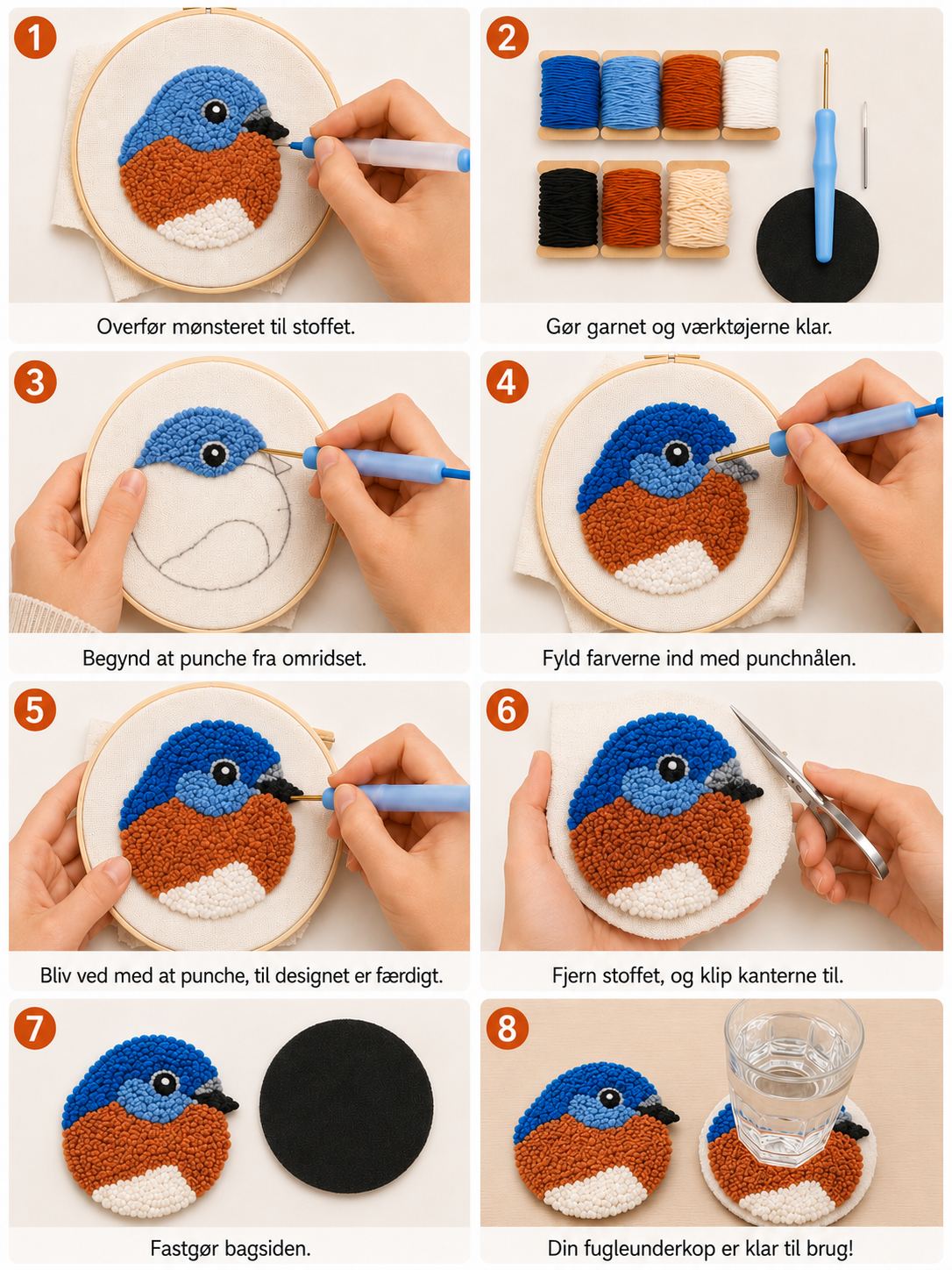 1
Overfør mønsteret til stoffet.

2
Gør garnet og værktøjerne klar.

3
Begynd at punche fra omridset.

4
Fyld farverne ind med punchnålen.

5
Bliv ved med at punche, til designet er færdigt.

6
Fjern stoffet, og klip kanterne til.

7
Fastgør bagsiden.

8
Din fugleunderkop er klar til brug!