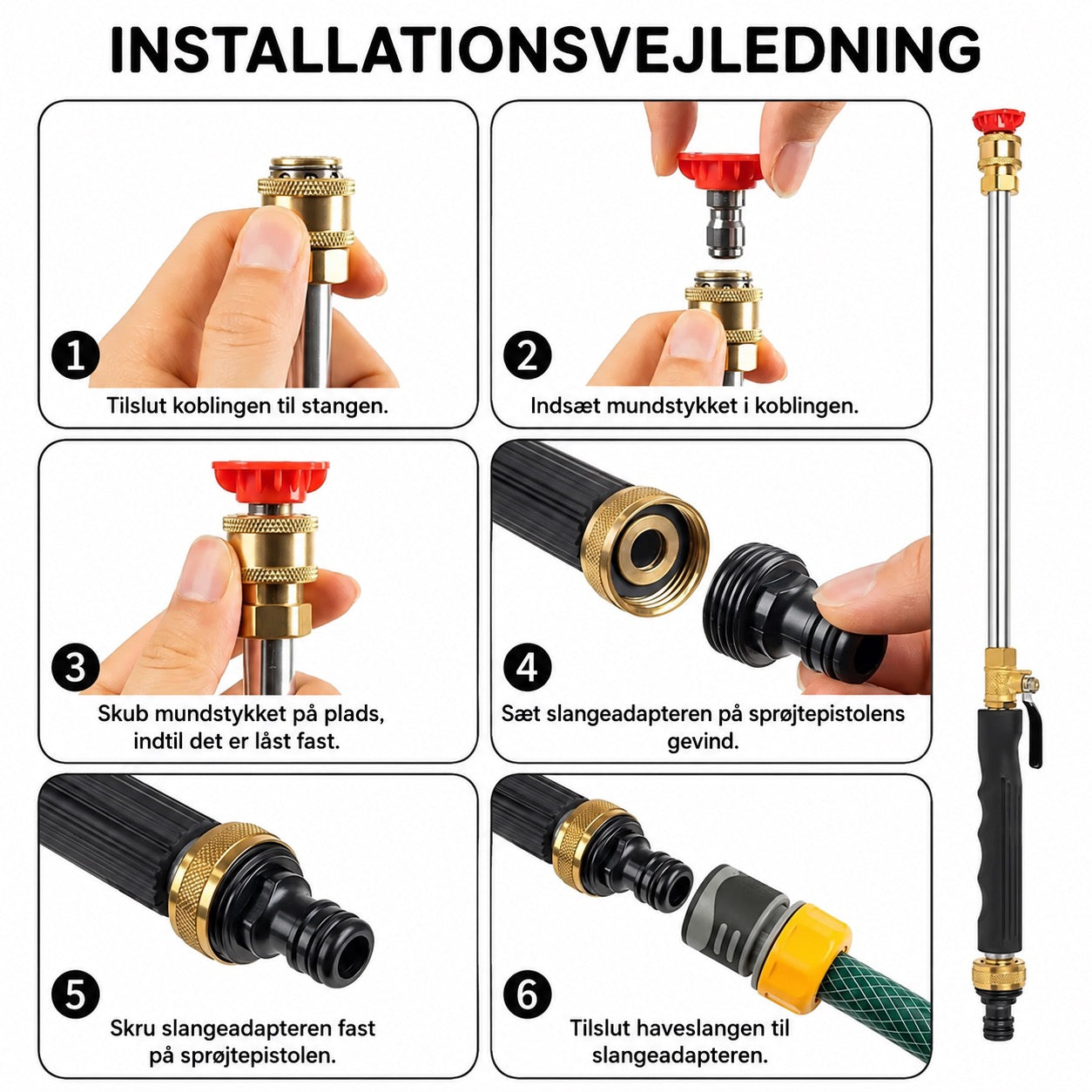 INSTALLATIONSVEJLEDNING

1
Tilslut koblingen til stangen.

2
Indsæt mundstykket i koblingen.

3
Skub mundstykket på plads, indtil det er låst fast.

4
Sæt slangeadapteren på sprøjtepistolens gevind.

5
Skru slangeadapteren fast på sprøjtepistolen.

6
Tilslut haveslangen til slangeadapteren.