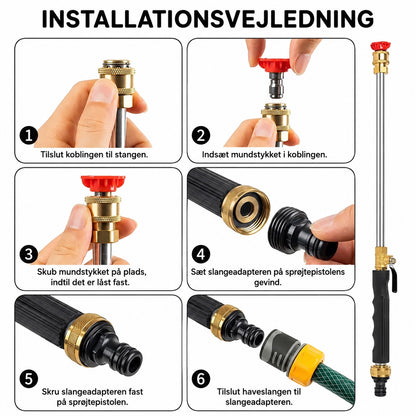 INSTALLATIONSVEJLEDNING

1
Tilslut koblingen til stangen.

2
Indsæt mundstykket i koblingen.

3
Skub mundstykket på plads, indtil det er låst fast.

4
Sæt slangeadapteren på sprøjtepistolens gevind.

5
Skru slangeadapteren fast på sprøjtepistolen.

6
Tilslut haveslangen til slangeadapteren.